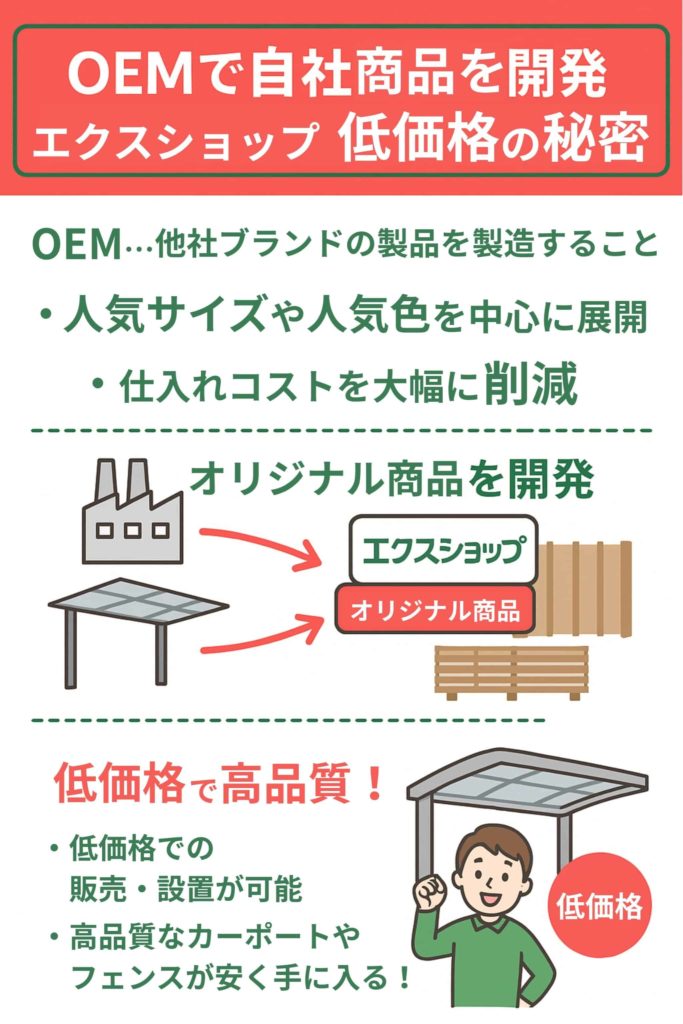 OEMで自社商品を開発
エクスショップ 低価格の秘密

OEM…他社ブランドの製品を製造すること

・人気サイズや人気色を中心に展開

・仕入れコストを大幅に削減

オリジナル商品を開発

エクスショップ

オリジナル商品

低価格で高品質！

・低価格での販売・設置が可能

・高品質なカーポートやフェンスが安く手に入る！

低価格